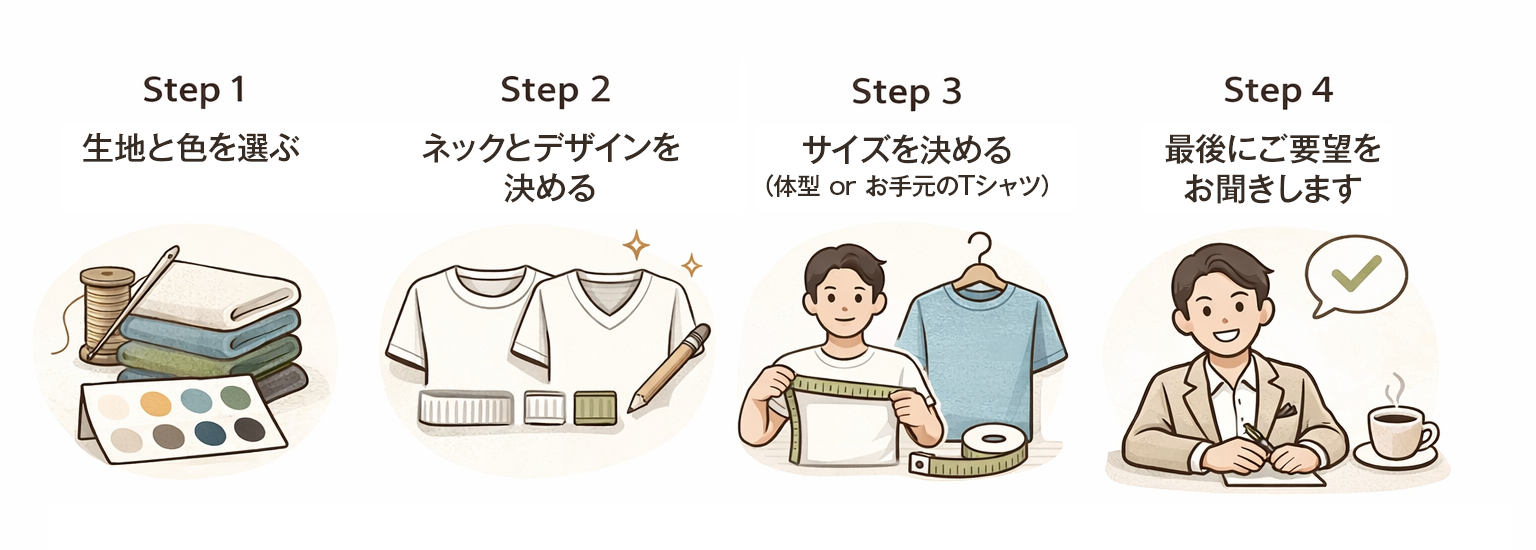 Step 1
生地と色を選ぶ

Step 2
ネックとデザインを決める

Step 3
サイズを決める
（体型 or お手元のTシャツ）

Step 4
最後にご要望をお聞きします