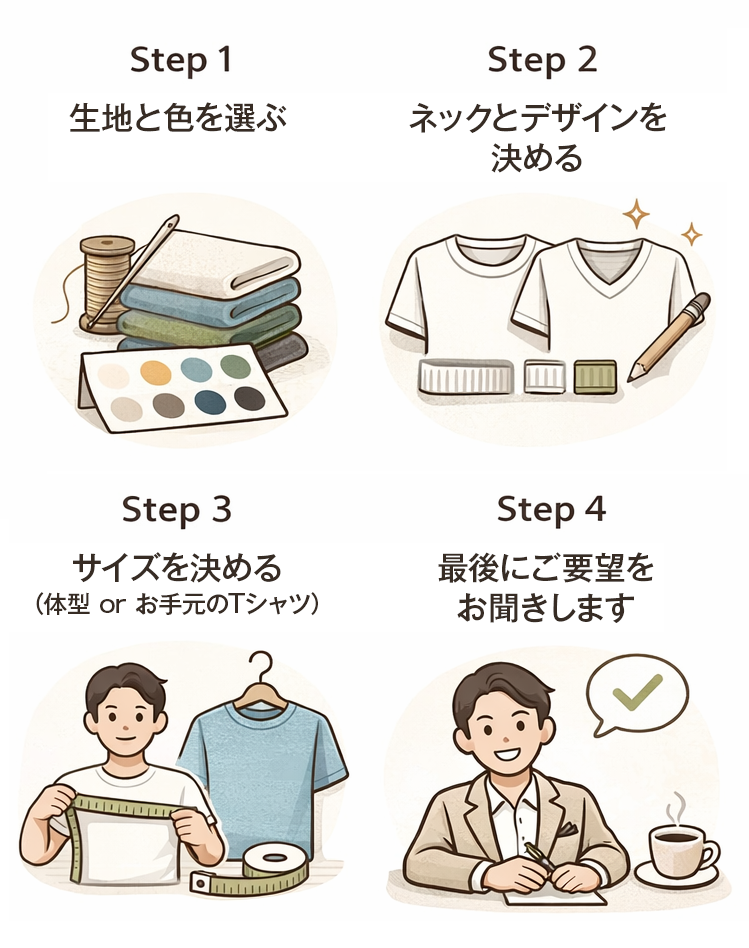 Step 1
生地と色を選ぶ

Step 2
ネックとデザインを決める

Step 3
サイズを決める
（体型 or お手元のTシャツ）

Step 4
最後にご要望をお聞きします