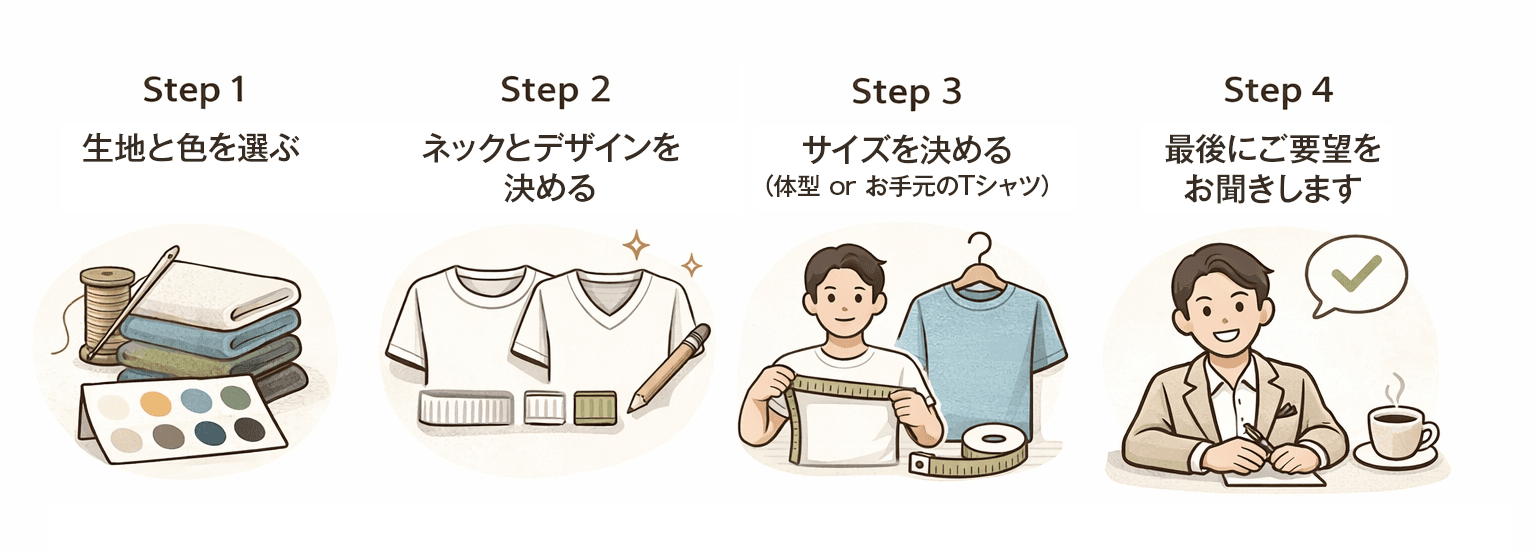 Step 1

生地と色を選ぶ

Step 2

ネックとデザインを決める

Step 3

サイズを決める
（体型 or お手元のTシャツ）

Step 4

最後にご要望をお聞きします